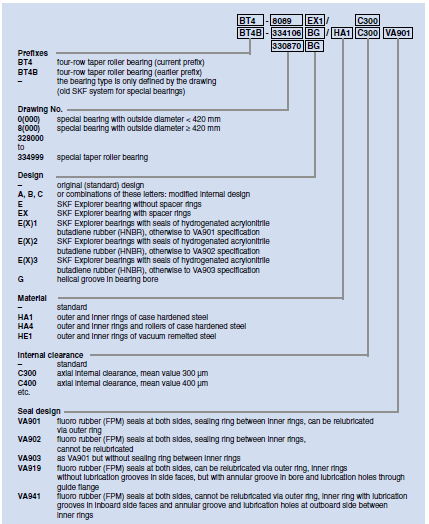 BT4 - 8089 EX1 / C300
BT4B - 334106 BG / HA1 C300 VA901
330870 BG

Prefixes
BT4 four-row taper roller bearing (current prefix)
BT4B four-row taper roller bearing (earlier prefix)
– the bearing type is only defined by the drawing (old SKF system for special bearings)

Drawing No.
0(000) special bearing with outside diameter < 420 mm
8(000) special bearing with outside diameter ≥ 420 mm
328000 to 334999 special taper roller bearing

Design
– original (standard) design
A, B, C or combinations of these letters: modified internal design
E SKF Explorer bearing without spacer rings
EX SKF Explorer bearing with spacer rings
E(X)1 SKF Explorer bearings with seals of hydrogenated acrylonitrile butadiene rubber (HNBR), otherwise to VA901 specification
E(X)2 SKF Explorer bearings with seals of hydrogenated acrylonitrile butadiene rubber (HNBR), otherwise to VA902 specification
E(X)3 SKF Explorer bearings with seals of hydrogenated acrylonitrile butadiene rubber (HNBR), otherwise to VA903 specification
G helical groove in bearing bore

Material
– standard
HA1 outer and inner rings of case hardened steel
HA4 outer and inner rings and rollers of case hardened steel
HE1 outer and inner rings of vacuum remelted steel

Internal clearance
– standard
C300 axial internal clearance, mean value 300 µm
C400 axial internal clearance, mean value 400 µm
etc.

Seal design
VA901 fluoro rubber (FPM) seals at both sides, sealing ring between inner rings, can be relubricated via outer ring
VA902 fluoro rubber (FPM) seals at both sides, sealing ring between inner rings, cannot be relubricated
VA903 as VA901 but without sealing ring between inner rings
VA919 fluoro rubber (FPM) seals at both sides, can be relubricated via outer ring, inner rings without lubrication grooves in side faces, but with annular groove in bore and lubrication holes through guide flange
VA941 fluoro rubber (FPM) seals at both sides, cannot be relubricated via outer ring, inner ring with lubrication grooves in inboard side faces and annular groove and lubrication holes at outboard side between inner rings