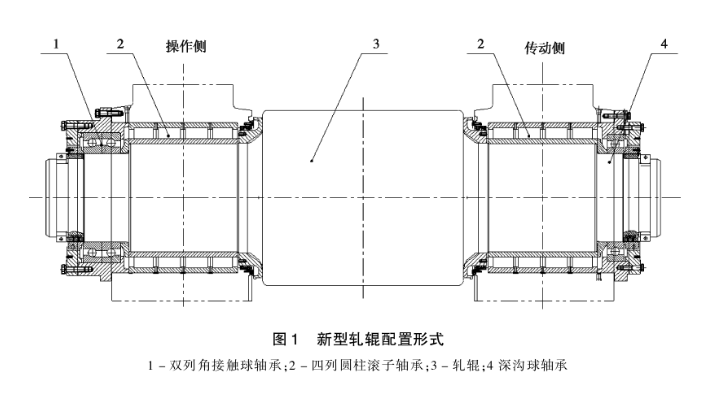 1
2
操作侧
3
2
传动侧
4

图 1　新型轧辊配置形式

1 - 双列角接触球轴承；2 - 四列圆柱滚子轴承；3 - 轧辊；4 深沟球轴承